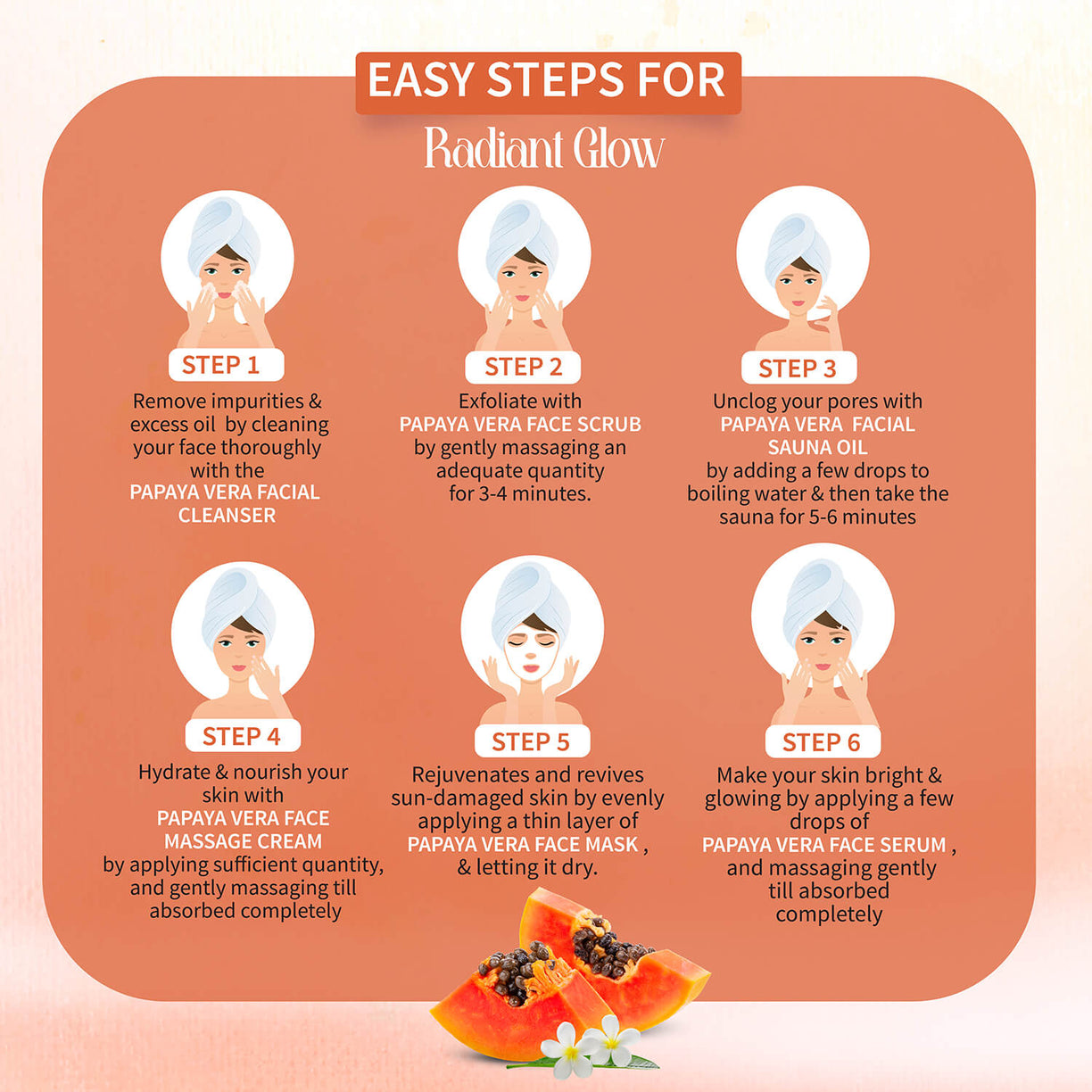 EASY STEPS FOR

Radiant Glow

STEP 1

Remove impurities & excess oil by cleaning your face thoroughly with the PAPAYA VERA FACIAL CLEANSER

STEP 2

Exfoliate with PAPAYA VERA FACE SCRUB by gently massaging an adequate quantity for 3-4 minutes.

STEP 3

Unclog your pores with PAPAYA VERA FACIAL SAUNA OIL by adding a few drops to boiling water & then take the sauna for 5-6 minutes

STEP 4

Hydrate & nourish your skin with PAPAYA VERA FACE MASSAGE CREAM by applying sufficient quantity, and gently massaging till absorbed completely

STEP 5

Rejuvenates and revives sun-damaged skin by evenly applying a thin layer of PAPAYA VERA FACE MASK , & letting it dry.

STEP 6

Make your skin bright & glowing by applying a few drops of PAPAYA VERA FACE SERUM , and massaging gently till absorbed completely