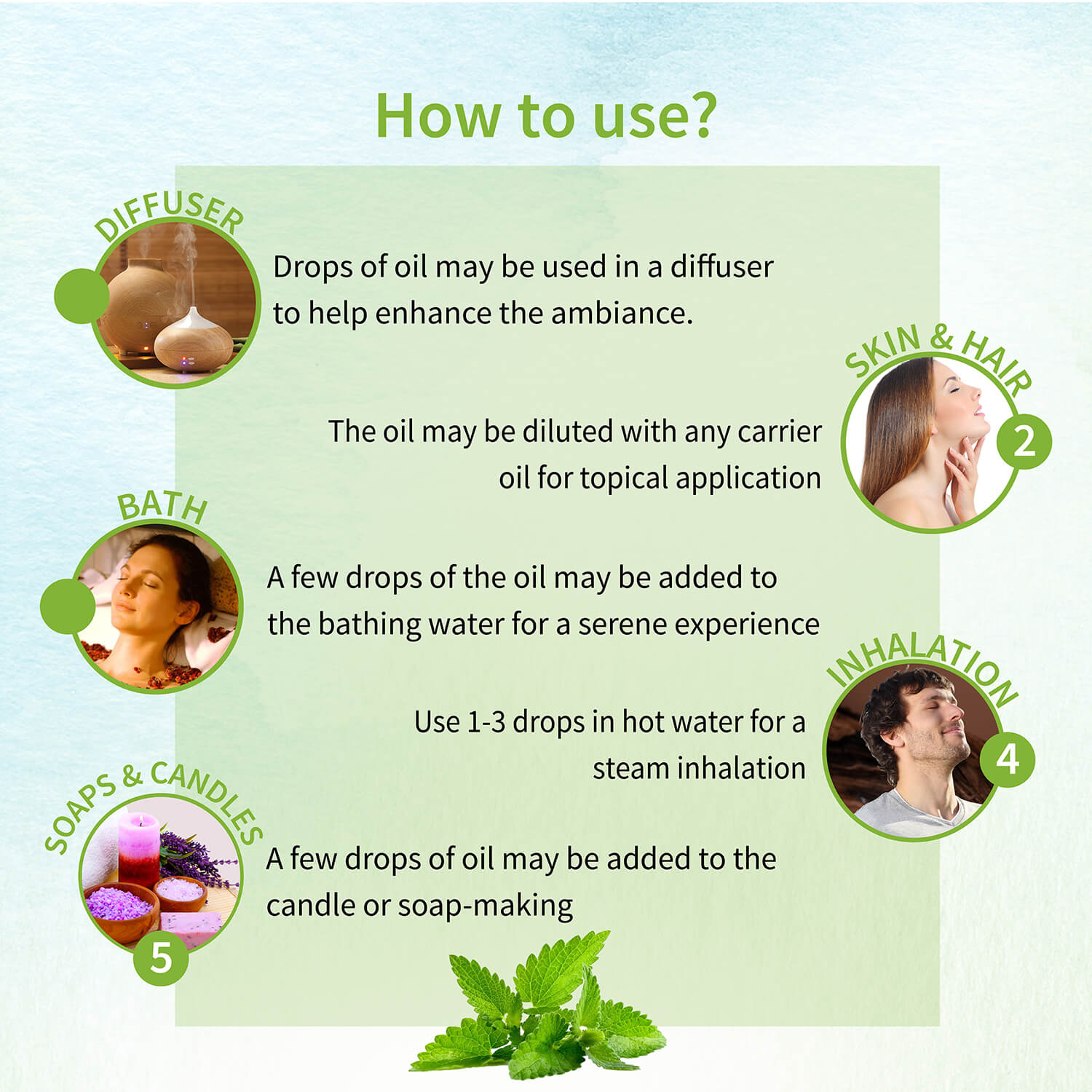 How to use?

DIFFUSER

Drops of oil may be used in a diffuser to help enhance the ambiance.

SKIN & HAIR

2

The oil may be diluted with any carrier oil for topical application

BATH

A few drops of the oil may be added to the bathing water for a serene experience

INHALATION

4

Use 1-3 drops in hot water for a steam inhalation

SOAPS & CANDLES

5

A few drops of oil may be added to the candle or soap-making