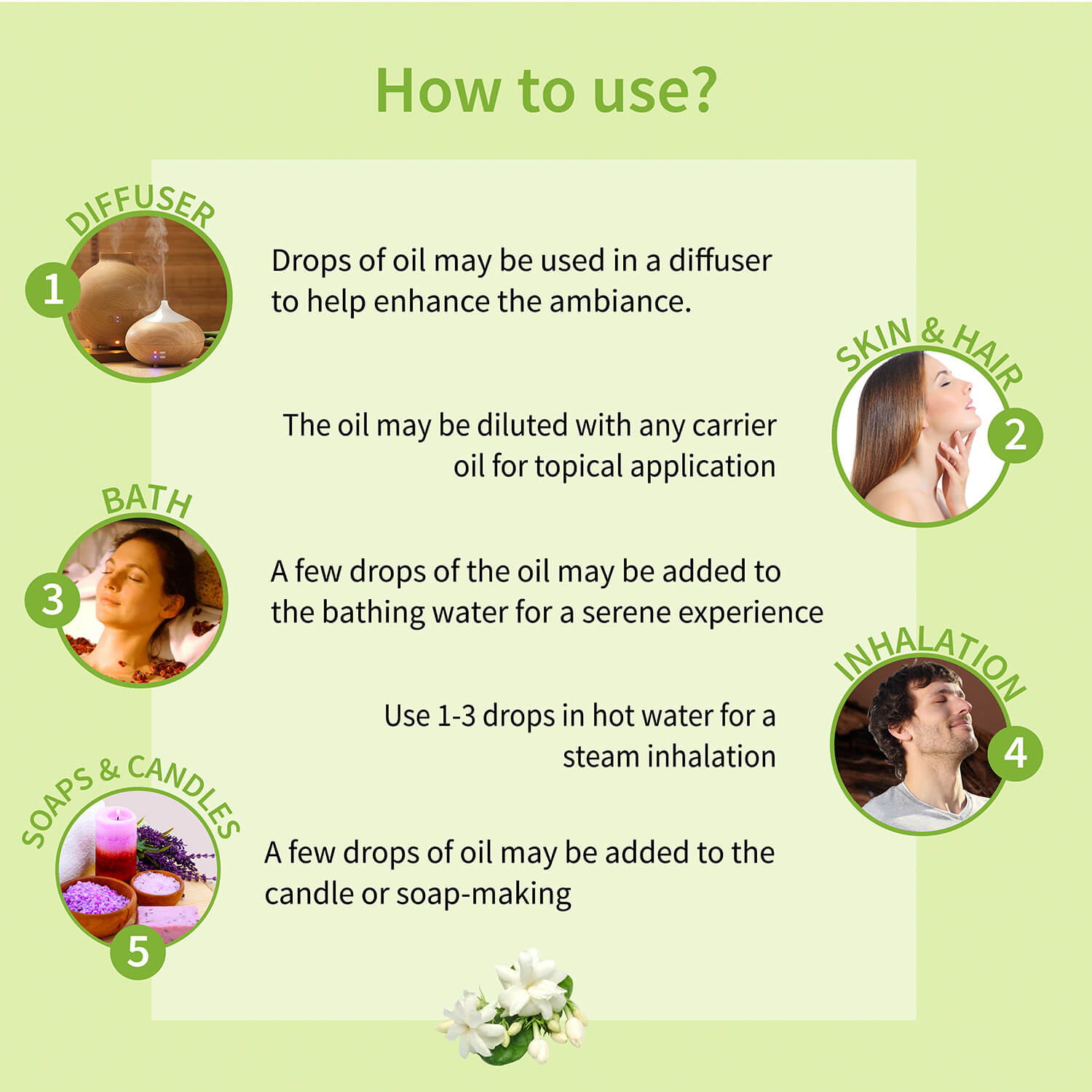 How to use?

DIFFUSER
1
Drops of oil may be used in a diffuser to help enhance the ambiance.

SKIN & HAIR
2
The oil may be diluted with any carrier oil for topical application

BATH
3
A few drops of the oil may be added to the bathing water for a serene experience

INHALATION
4
Use 1-3 drops in hot water for a steam inhalation

SOAPS & CANDLES
5
A few drops of oil may be added to the candle or soap-making