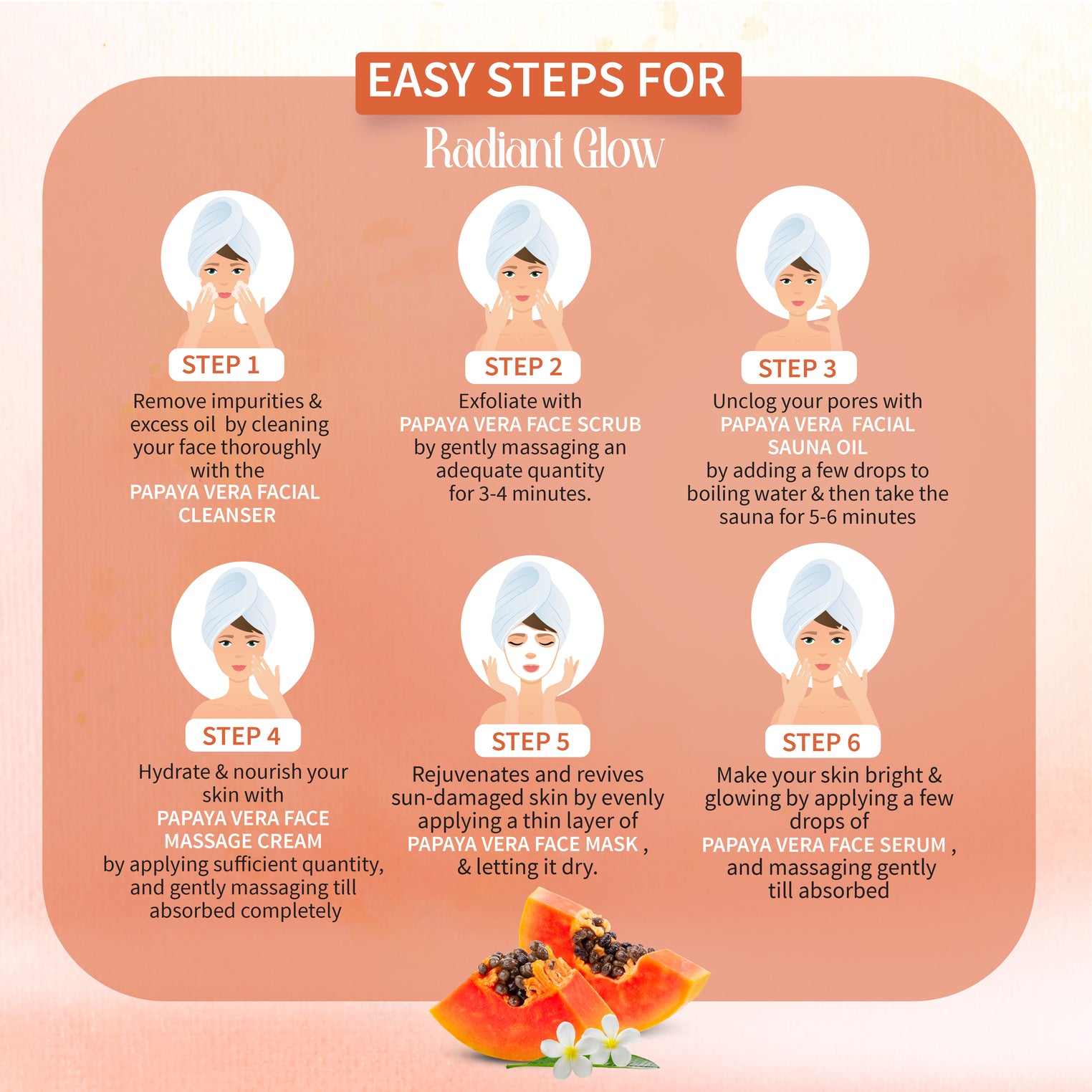 EASY STEPS FOR

Radiant Glow

STEP 1

Remove impurities & excess oil by cleaning your face thoroughly with the PAPAYA VERA FACIAL CLEANSER

STEP 2

Exfoliate with PAPAYA VERA FACE SCRUB by gently massaging an adequate quantity for 3-4 minutes.

STEP 3

Unclog your pores with PAPAYA VERA FACIAL SAUNA OIL by adding a few drops to boiling water & then take the sauna for 5-6 minutes

STEP 4

Hydrate & nourish your skin with PAPAYA VERA FACE MASSAGE CREAM by applying sufficient quantity, and gently massaging till absorbed completely

STEP 5

Rejuvenates and revives sun-damaged skin by evenly applying a thin layer of PAPAYA VERA FACE MASK , & letting it dry.

STEP 6

Make your skin bright & glowing by applying a few drops of PAPAYA VERA FACE SERUM , and massaging gently till absorbed