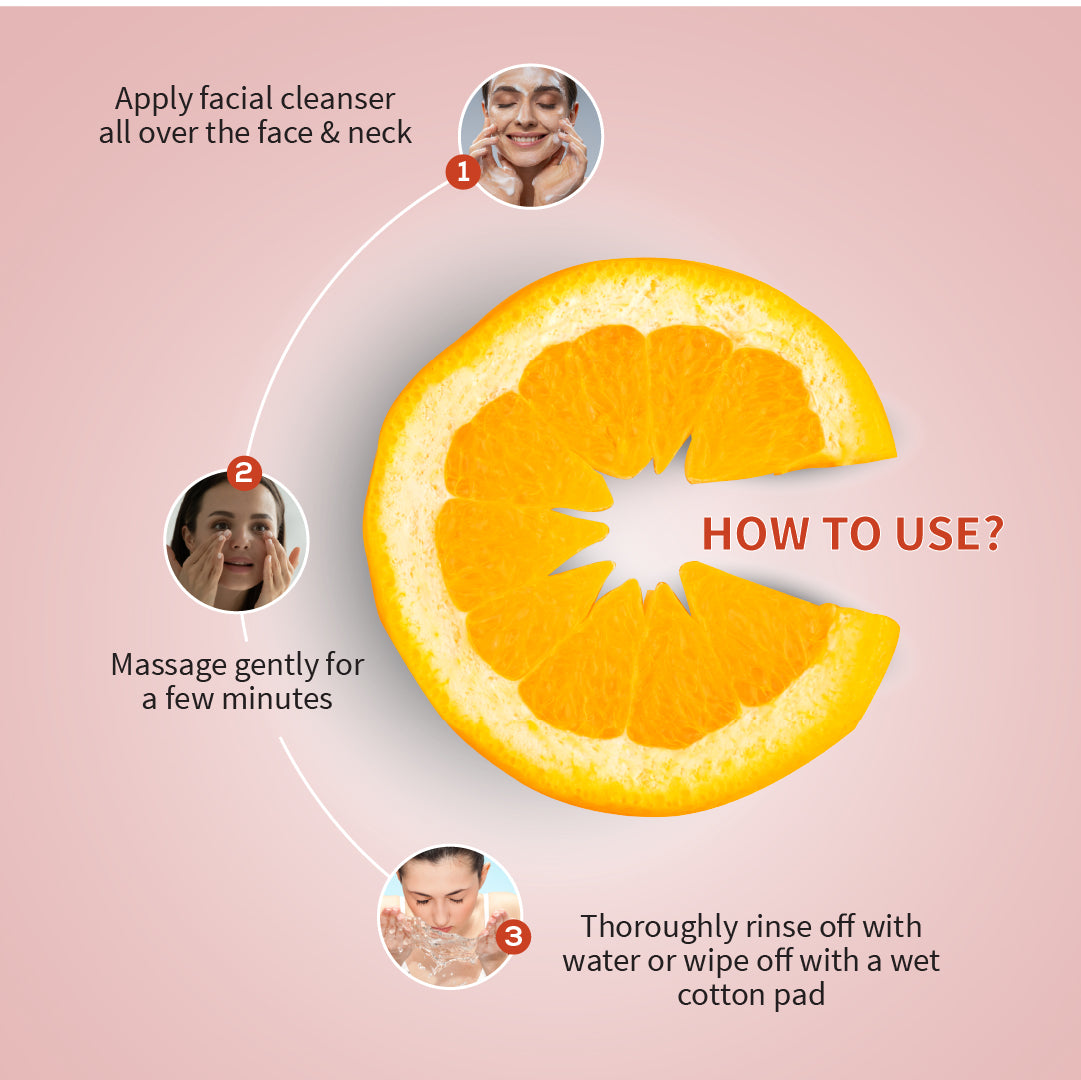 HOW TO USE?

1
Apply facial cleanser all over the face & neck

2
Massage gently for a few minutes

3
Thoroughly rinse off with water or wipe off with a wet cotton pad