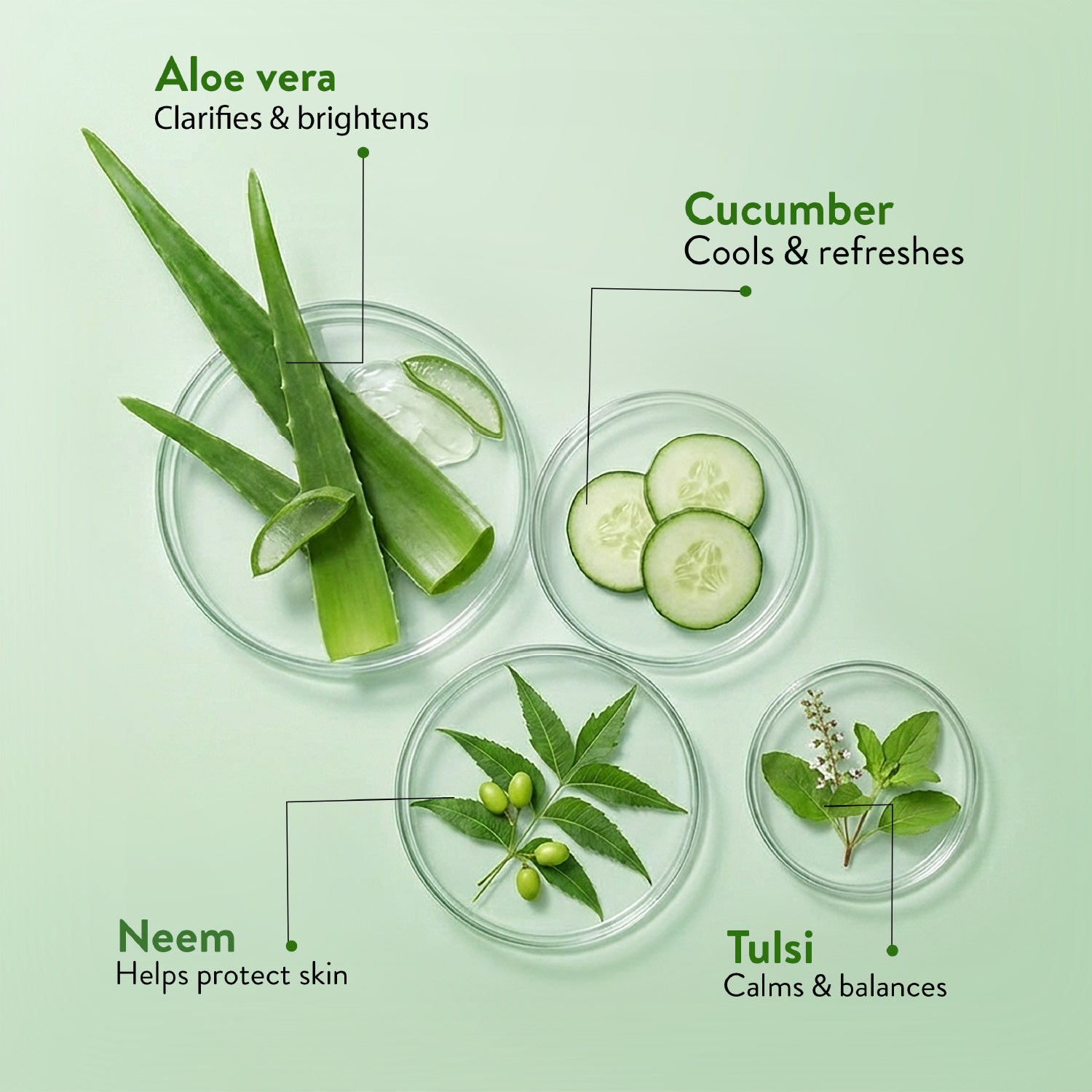 Aloe vera
Clarifies & brightens

Cucumber
Cools & refreshes

Neem
Helps protect skin

Tulsi
Calms & balances