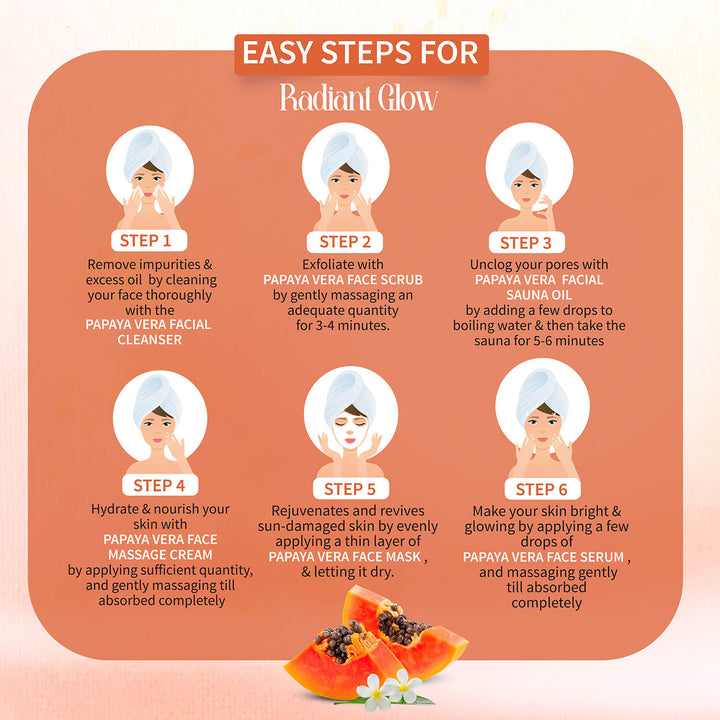 EASY STEPS FOR
Radiant Glow

STEP 1
Remove impurities & excess oil by cleaning your face thoroughly with the PAPAYA VERA FACIAL CLEANSER

STEP 2
Exfoliate with PAPAYA VERA FACE SCRUB by gently massaging an adequate quantity for 3-4 minutes.

STEP 3
Unclog your pores with PAPAYA VERA FACIAL SAUNA OIL by adding a few drops to boiling water & then take the sauna for 5-6 minutes

STEP 4
Hydrate & nourish your skin with PAPAYA VERA FACE MASSAGE CREAM by applying sufficient quantity, and gently massaging till absorbed completely

STEP 5
Rejuvenates and revives sun-damaged skin by evenly applying a thin layer of PAPAYA VERA FACE MASK , & letting it dry.

STEP 6
Make your skin bright & glowing by applying a few drops of PAPAYA VERA FACE SERUM , and massaging gently till absorbed completely