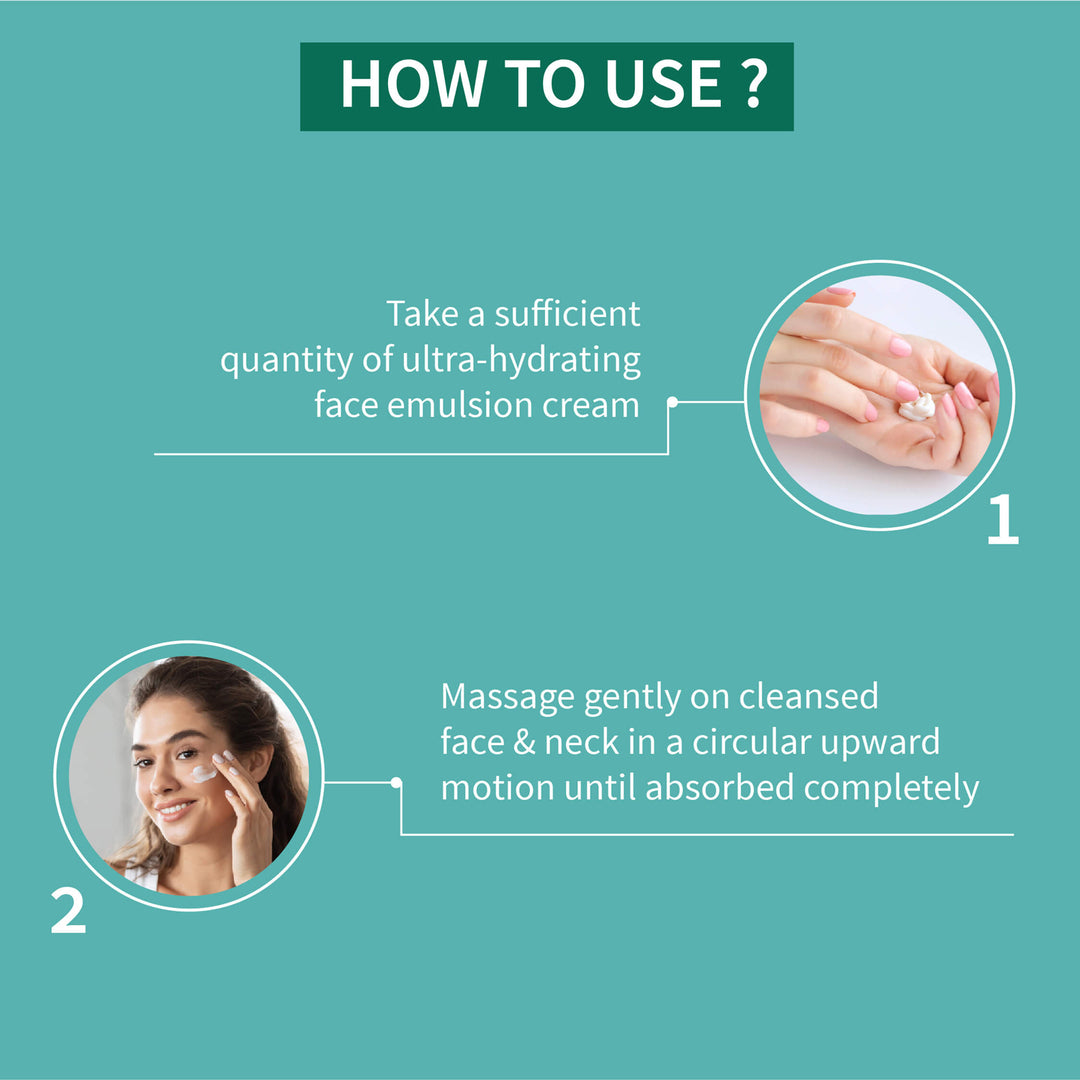 HOW TO USE ?

Take a sufficient quantity of ultra-hydrating face emulsion cream

1

Massage gently on cleansed face & neck in a circular upward motion until absorbed completely

2