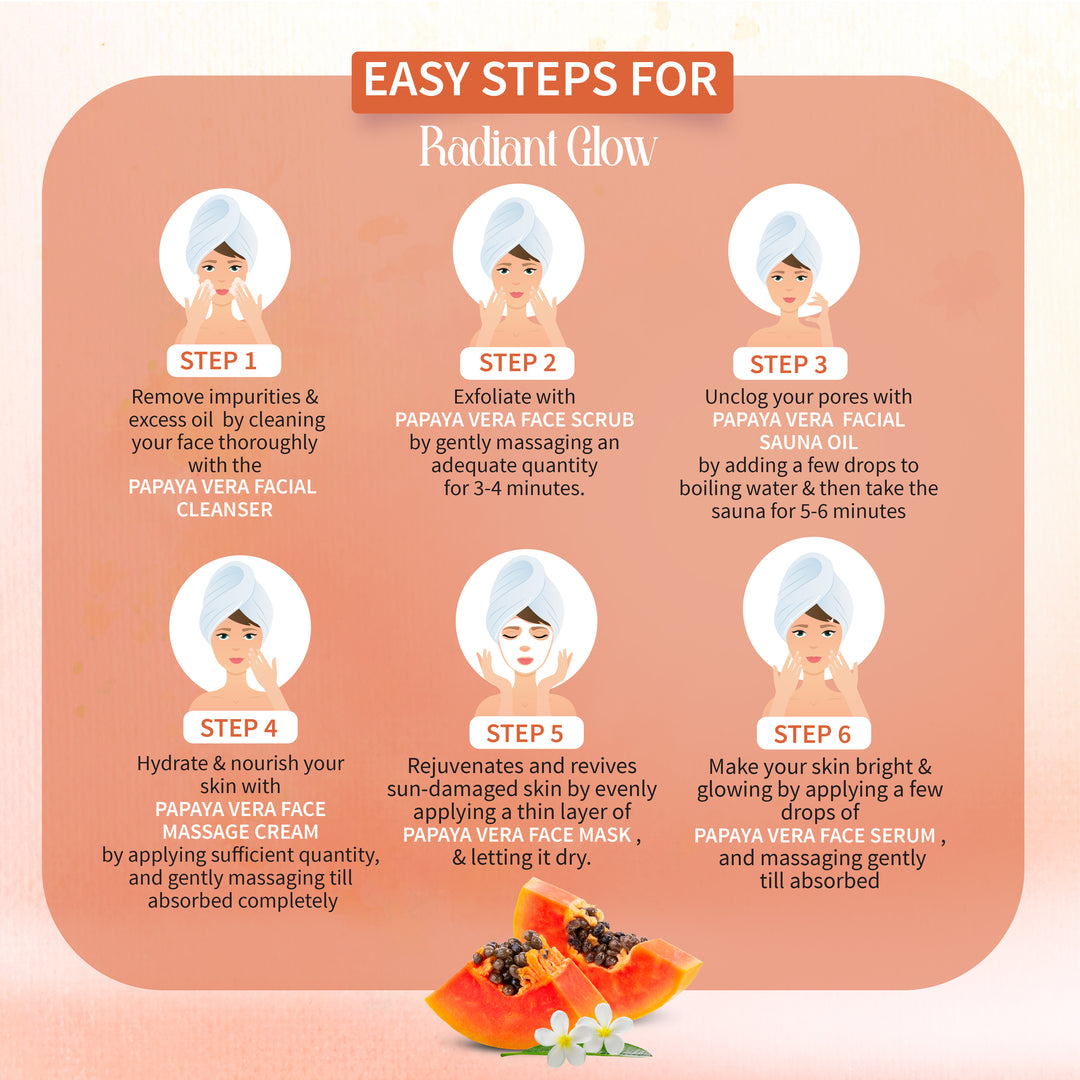 EASY STEPS FOR

Radiant Glow

STEP 1

Remove impurities & excess oil by cleaning your face thoroughly with the PAPAYA VERA FACIAL CLEANSER

STEP 2

Exfoliate with PAPAYA VERA FACE SCRUB by gently massaging an adequate quantity for 3-4 minutes.

STEP 3

Unclog your pores with PAPAYA VERA FACIAL SAUNA OIL by adding a few drops to boiling water & then take the sauna for 5-6 minutes

STEP 4

Hydrate & nourish your skin with PAPAYA VERA FACE MASSAGE CREAM by applying sufficient quantity, and gently massaging till absorbed completely

STEP 5

Rejuvenates and revives sun-damaged skin by evenly applying a thin layer of PAPAYA VERA FACE MASK , & letting it dry.

STEP 6

Make your skin bright & glowing by applying a few drops of PAPAYA VERA FACE SERUM , and massaging gently till absorbed