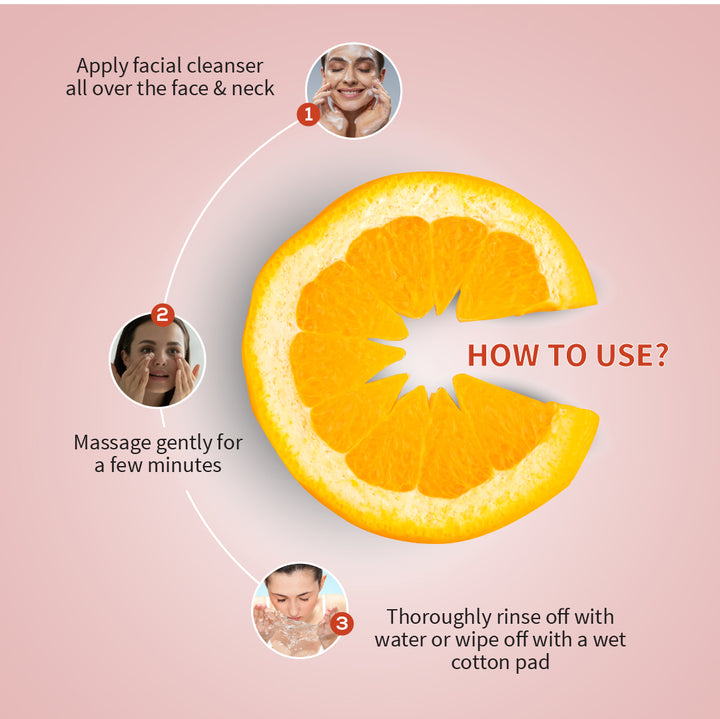 Apply facial cleanser all over the face & neck

1

HOW TO USE?

2

Massage gently for a few minutes

3

Thoroughly rinse off with water or wipe off with a wet cotton pad